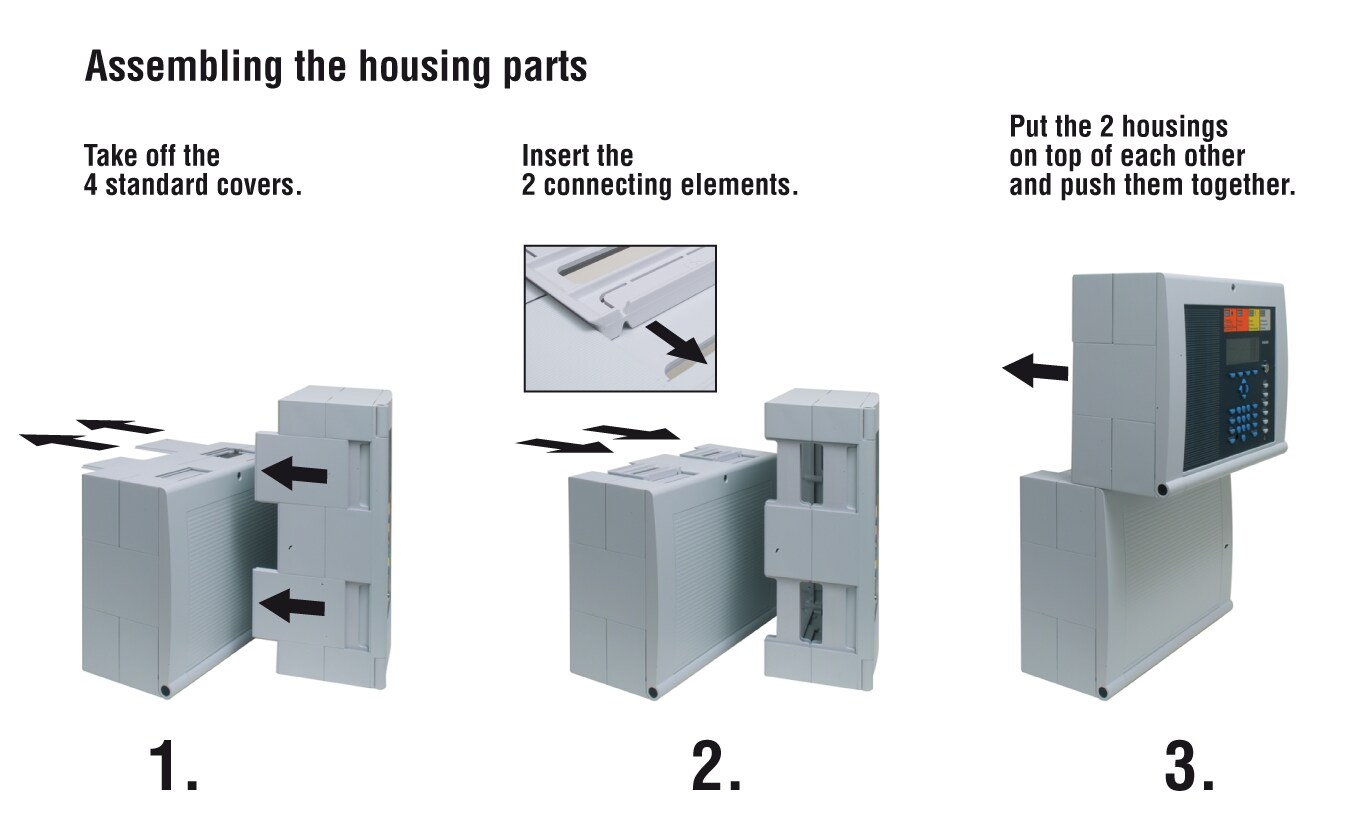 Assembling the housing parts

Take off the 4 standard covers.

Insert the 2 connecting elements.

Put the 2 housings on top of each other and push them together.

1.

2.

3.